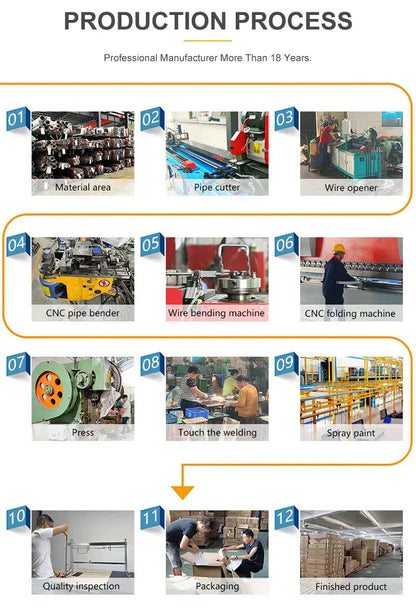 PRODUCTION PROCESS

Professional Manufacturer More Than 18 Years.

01 Material area

02 Pipe cutter

03 Wire opener

04 CNC pipe bender

05 Wire bending machine

06 CNC folding machine

07 Press

08 Touch the welding

09 Spray paint

10 Quality inspection

11 Packaging

12 Finished product